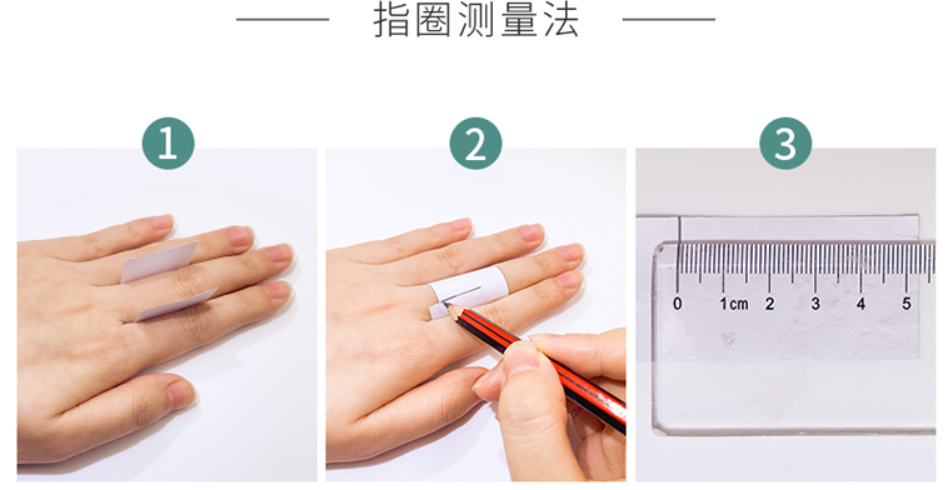 指圈测量法

1

2

3

0 1cm 2 3 4 5